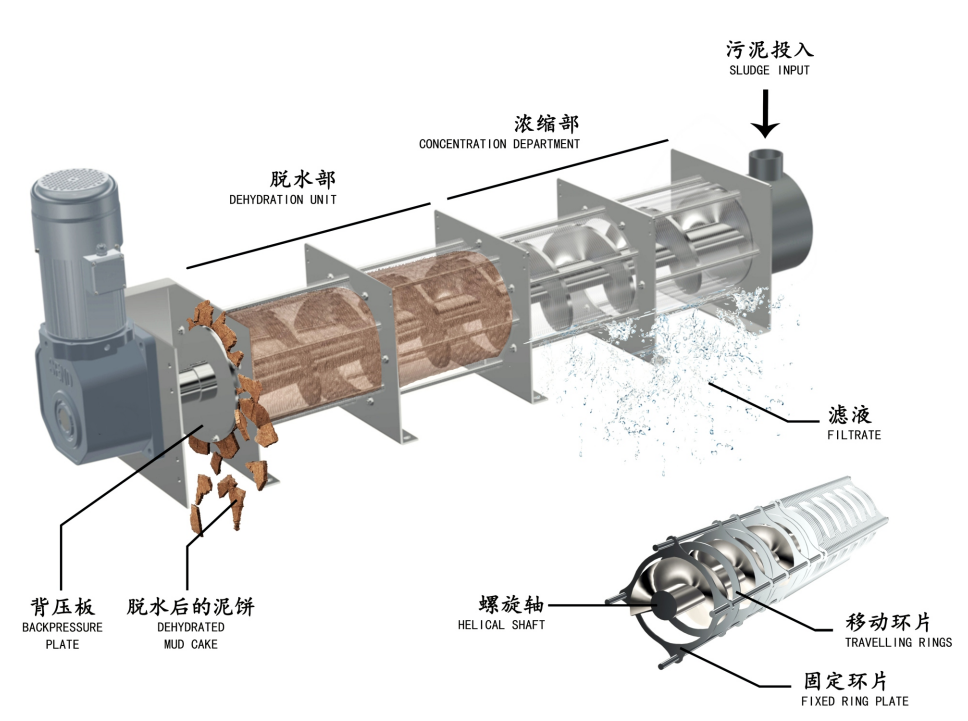 污泥投入
SLUDGE INPUT

浓缩部
CONCENTRATION DEPARTMENT

脱水部
DEHYDRATION UNIT

滤液
FILTRATE

背压板
BACKPRESSURE PLATE

脱水后的泥饼
DEHYDRATED MUD CAKE

螺旋轴
HELICAL SHAFT

移动环片
TRAVELLING RINGS

固定环片
FIXED RING PLATE